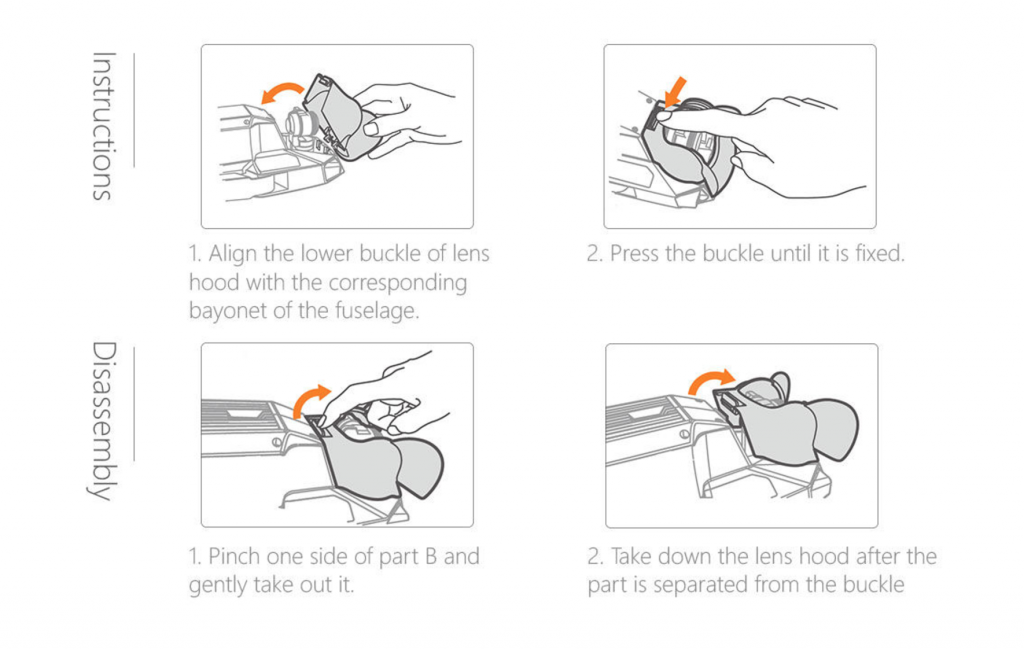 Instructions

1. Align the lower buckle of lens hood with the corresponding bayonet of the fuselage.

2. Press the buckle until it is fixed.

Disassembly

1. Pinch one side of part B and gently take out it.

2. Take down the lens hood after the part is separated from the buckle